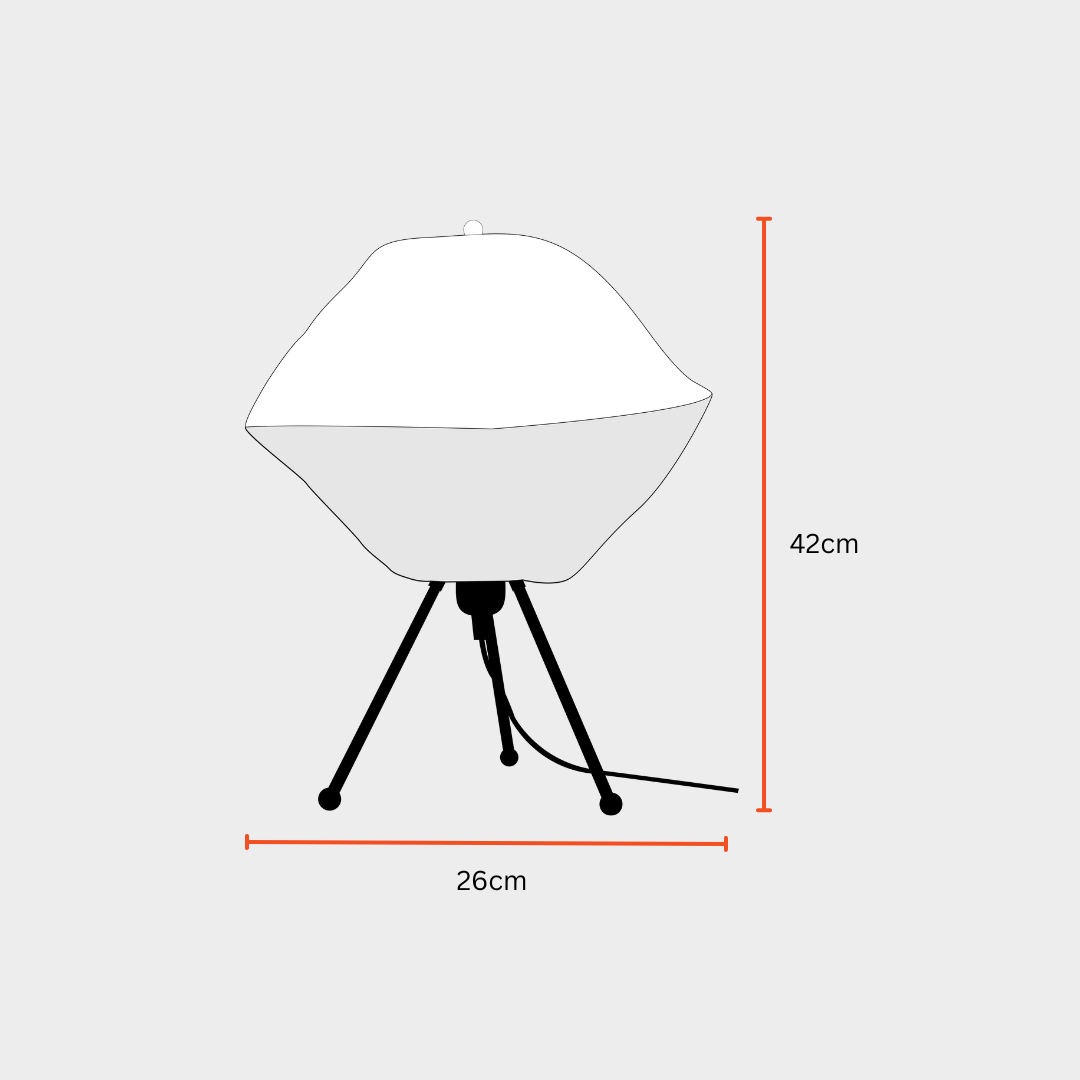 42cm

26cm